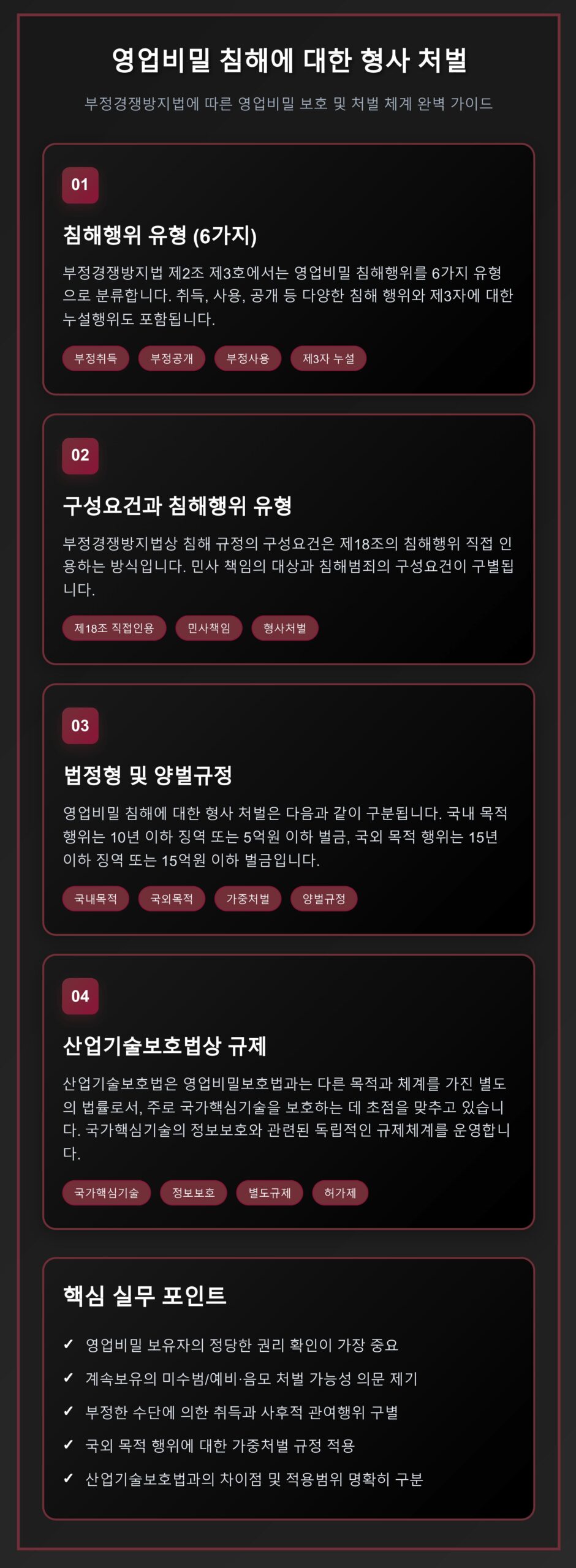 영업비밀 침해에 대한 형사 처벌

부정경쟁방지법에 따른 영업비밀 보호 및 처벌 체계 완벽 가이드

01

침해행위 유형 (6가지)

부정경쟁방지법 제2조 제3호에서는 영업비밀 침해행위를 6가지 유형으로 분류합니다. 취득, 사용, 공개 등 다양한 침해 행위와 제3자에 대한 누설행위도 포함됩니다.

부정취득 부정공개 부정사용 제3자 누설

02

구성요건과 침해행위 유형

부정경쟁방지법상 침해 규정의 구성요건은 제18조의 침해행위 직접 인용하는 방식입니다. 민사 책임의 대상과 침해범죄의 구성요건이 구별됩니다.

제18조 직접인용 민사책임 형사처벌

03

법정형 및 양벌규정

영업비밀 침해에 대한 형사 처벌은 다음과 같이 구분됩니다. 국내 목적 행위는 10년 이하 징역 또는 5억원 이하 벌금, 국외 목적 행위는 15년 이하 징역 또는 15억원 이하 벌금입니다.

국내목적 국외목적 가중처벌 양벌규정

04

산업기술보호법상 규제

산업기술보호법은 영업비밀보호법과는 다른 목적과 체계를 가진 별도의 법률로서, 주로 국가핵심기술을 보호하는 데 초점을 맞추고 있습니다. 국가핵심기술의 정보보호와 관련된 독립적인 규제체계를 운영합니다.

국가핵심기술 정보보호 별도규제 허가제

핵심 실무 포인트

✓ 영업비밀 보유자의 정당한 권리 확인이 가장 중요
✓ 계속보유의 미수범/예비·음모 처벌 가능성 의문 제기
✓ 부정한 수단에 의한 취득과 사후적 관여행위 구별
✓ 국외 목적 행위에 대한 가중처벌 규정 적용
✓ 산업기술보호법과의 차이점 및 적용범위 명확히 구분