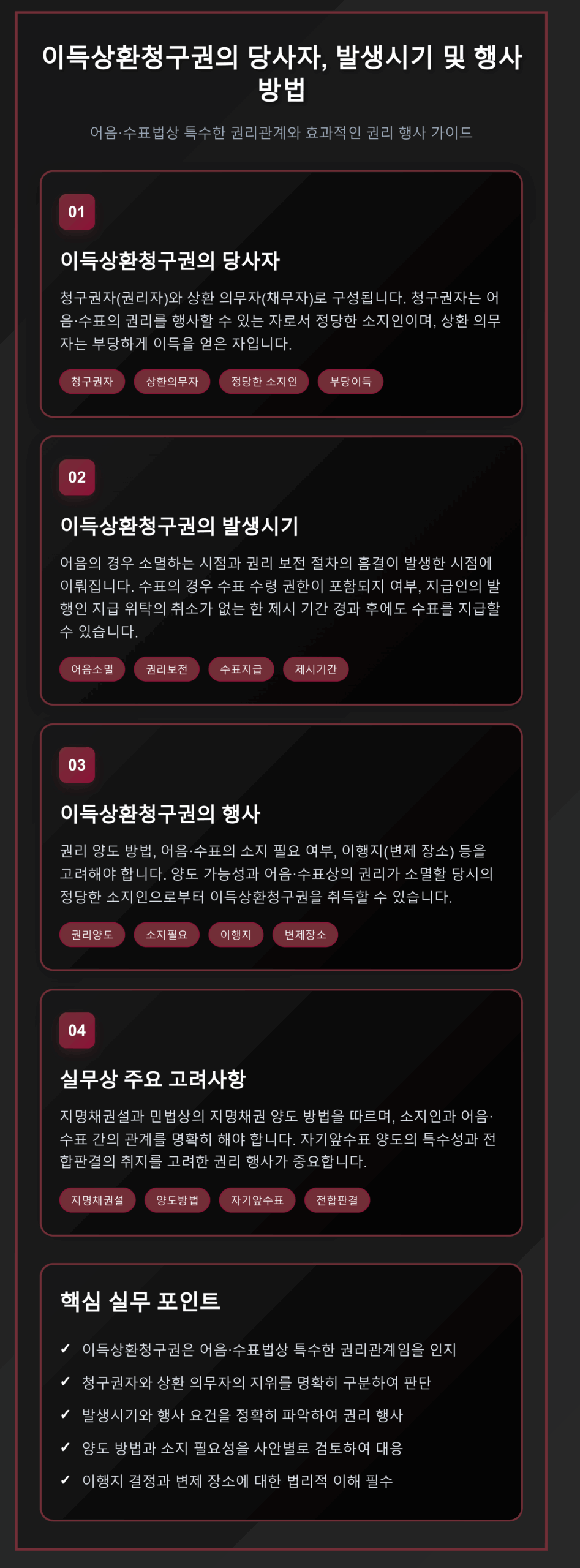 이득상환청구권의 당사자, 발생시기 및 행사 방법

어음·수표법상 특수한 권리관계와 효과적인 권리 행사 가이드

01

이득상환청구권의 당사자

청구권자(권리자)와 상환 의무자(채무자)로 구성됩니다. 청구권자는 어음·수표의 권리를 행사할 수 있는 자로서 정당한 소지인이며, 상환 의무자는 부당하게 이득을 얻은 자입니다.

청구권자 상환의무자 정당한 소지인 부당이득

02

이득상환청구권의 발생시기

어음의 경우 소멸하는 시점과 권리 보전 절차의 흠결이 발생한 시점에 이뤄집니다. 수표의 경우 수표 수령 권한이 포함되지 여부, 지급인의 발행인 지급 위탁의 취소가 없는 한 제시 기간 경과 후에도 수표를 지급할 수 있습니다.

어음소멸 권리보전 수표지급 제시기간

03

이득상환청구권의 행사

권리 양도 방법, 어음·수표의 소지 필요 여부, 이행지(변제 장소) 등을 고려해야 합니다. 양도 가능성과 어음·수표상의 권리가 소멸할 당시의 정당한 소지인으로부터 이득상환청구권을 취득할 수 있습니다.

권리양도 소지필요 이행지 변제장소

04

실무상 주요 고려사항

지명채권설과 민법상의 지명채권 양도 방법을 따르며, 소지인과 어음·수표 간의 관계를 명확히 해야 합니다. 자기앞수표 양도의 특수성과 전합판결의 취지를 고려한 권리 행사가 중요합니다.

지명채권설 양도방법 자기앞수표 전합판결

핵심 실무 포인트

✓ 이득상환청구권은 어음·수표법상 특수한 권리관계임을 인지
✓ 청구권자와 상환 의무자의 지위를 명확히 구분하여 판단
✓ 발생시기와 행사 요건을 정확히 파악하여 권리 행사
✓ 양도 방법과 소지 필요성을 사안별로 검토하여 대응
✓ 이행지 결정과 변제 장소에 대한 법리적 이해 필수